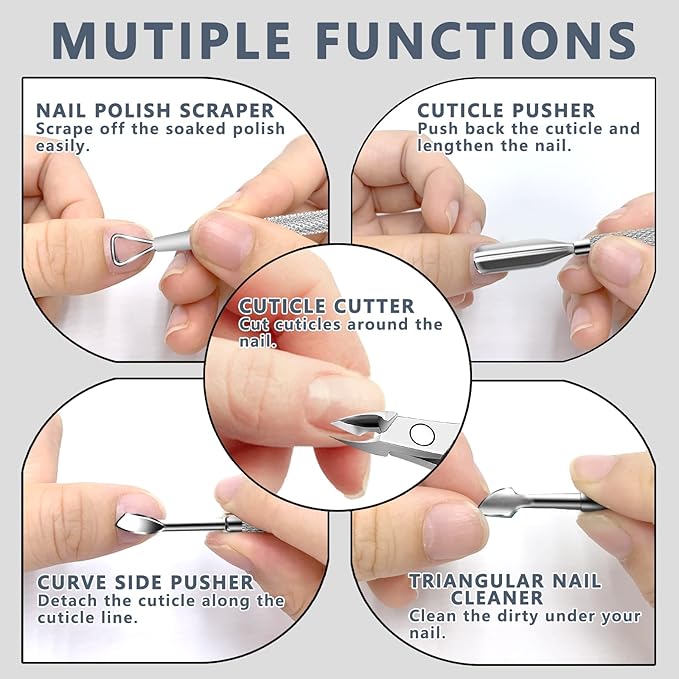 MUTIPLE FUNCTIONS

NAIL POLISH SCRAPER
Scrape off the soaked polish easily.

CUTICLE PUSHER
Push back the cuticle and lengthen the nail.

CUTICLE CUTTER
Cut cuticles around the nail.

CURVE SIDE PUSHER
Detach the cuticle along the cuticle line.

TRIANGULAR NAIL CLEANER
Clean the dirty under your nail.