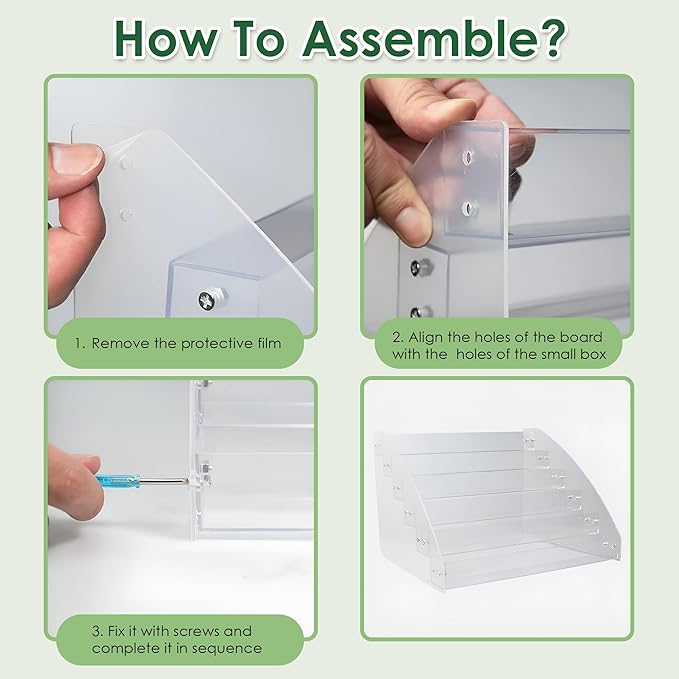 How To Assemble?

1. Remove the protective film

2. Align the holes of the board with the  holes of the small box

3. Fix it with screws and complete it in sequence