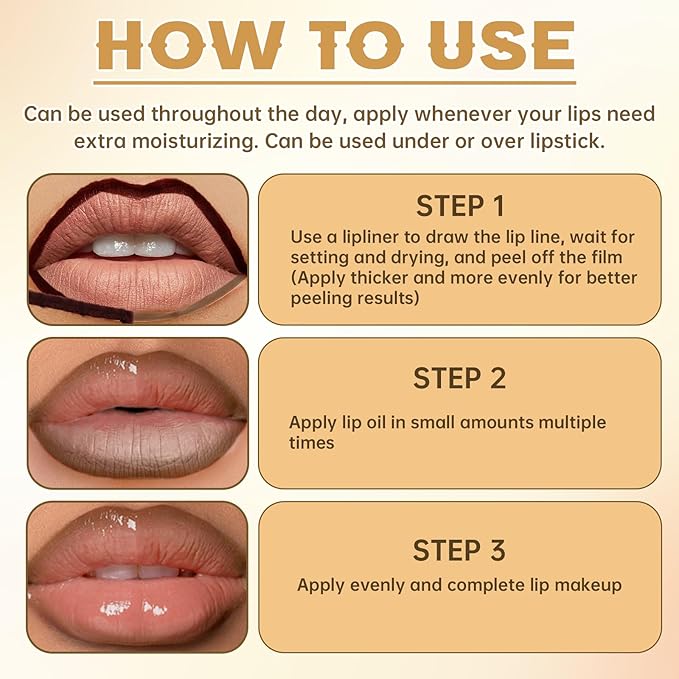 HOW TO USE

Can be used throughout the day, apply whenever your lips need extra moisturizing. Can be used under or over lipstick.

STEP 1

Use a lipliner to draw the lip line, wait for setting and drying, and peel off the film (Apply thicker and more evenly for better peeling results)

STEP 2

Apply lip oil in small amounts multiple times

STEP 3

Apply evenly and complete lip makeup