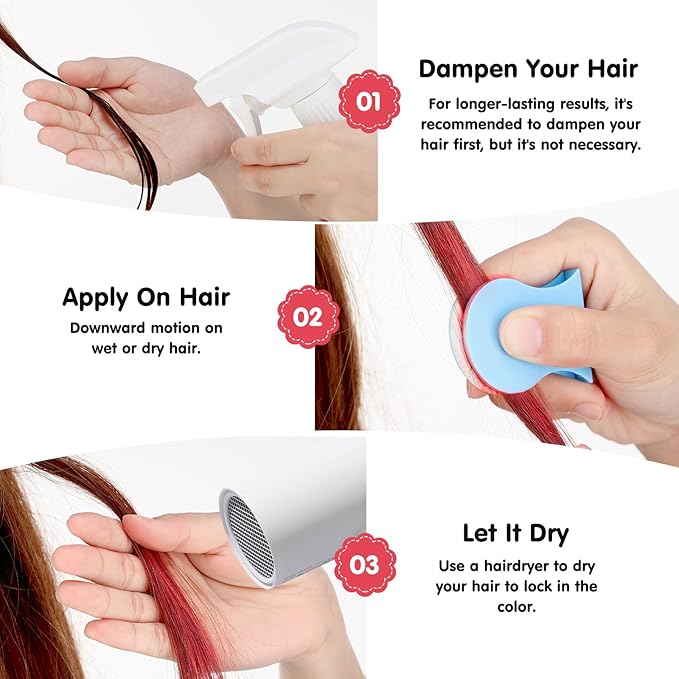 01

Dampen Your Hair

For longer-lasting results, it's recommended to dampen your hair first, but it's not necessary.

Apply On Hair

Downward motion on wet or dry hair.

02

03

Let It Dry

Use a hairdryer to dry your hair to lock in the color.