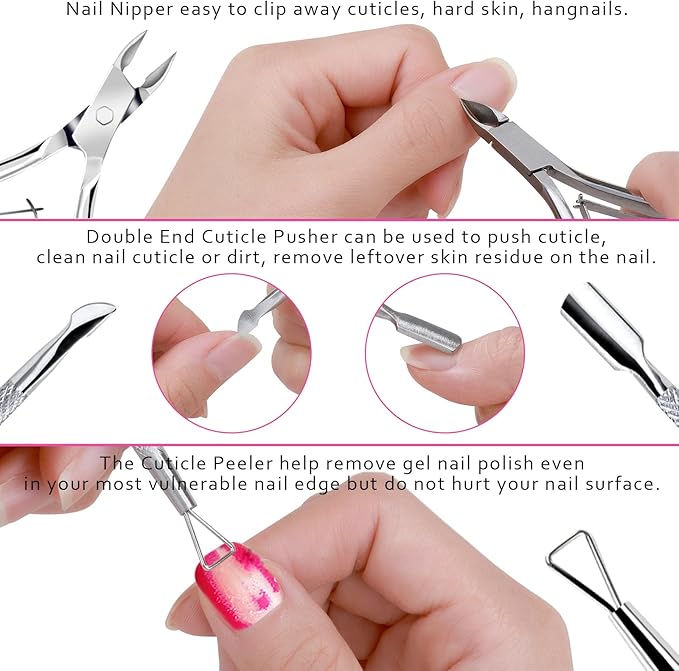 Nail Nipper easy to clip away cuticles, hard skin, hangnails.

Double End Cuticle Pusher can be used to push cuticle, clean nail cuticle or dirt, remove leftover skin residue on the nail.

The Cuticle Peeler help remove gel nail polish even in your most vulnerable nail edge but do not hurt your nail surface.