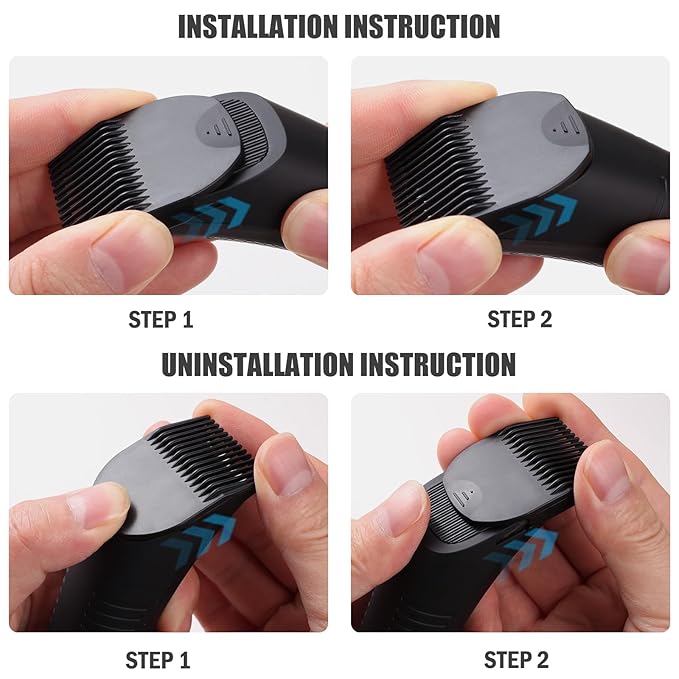 INSTALLATION INSTRUCTION

STEP 1

STEP 2

UNINSTALLATION INSTRUCTION

STEP 1

STEP 2