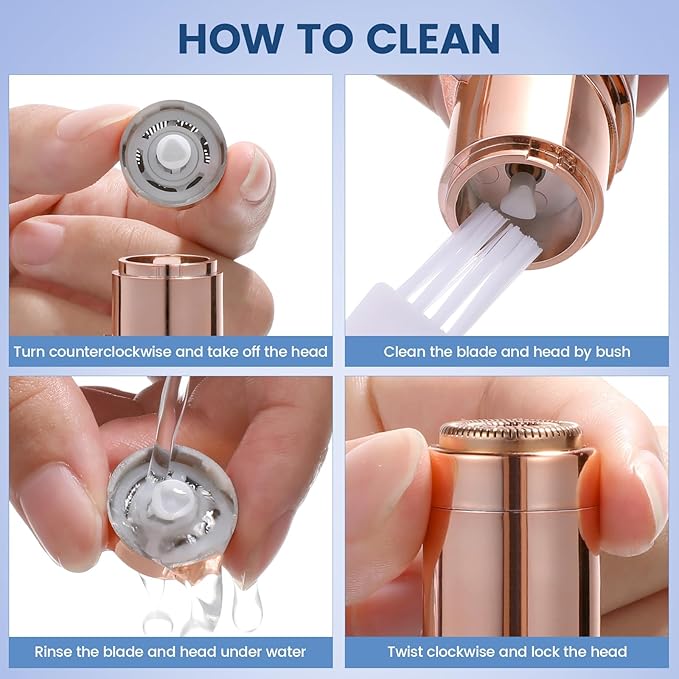 HOW TO CLEAN

Turn counterclockwise and take off the head

Clean the blade and head by bush

Rinse the blade and head under water

Twist clockwise and lock the head