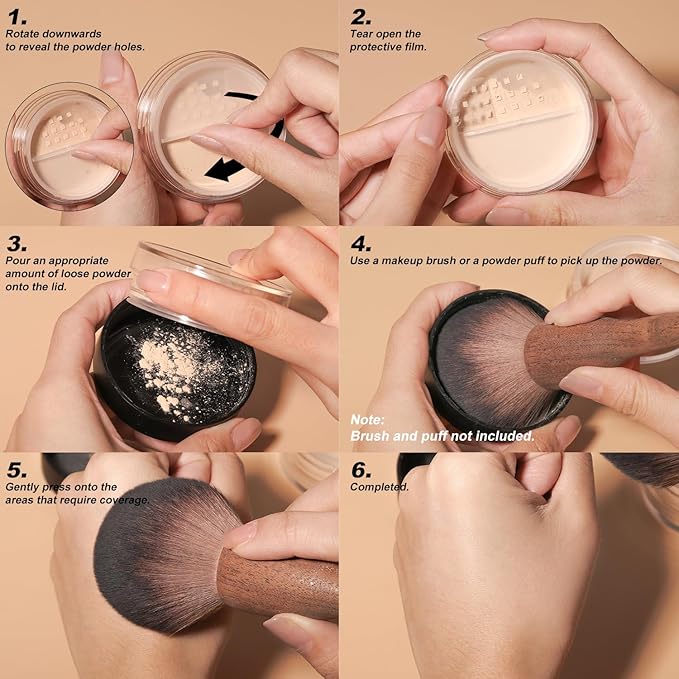 1.
Rotate downwards to reveal the powder holes.

2.
Tear open the protective film.

3.
Pour an appropriate amount of loose powder onto the lid.

4.
Use a makeup brush or a powder puff to pick up the powder.

Note:
Brush and puff not included.

5.
Gently press onto the areas that require coverage.

6.
Completed.