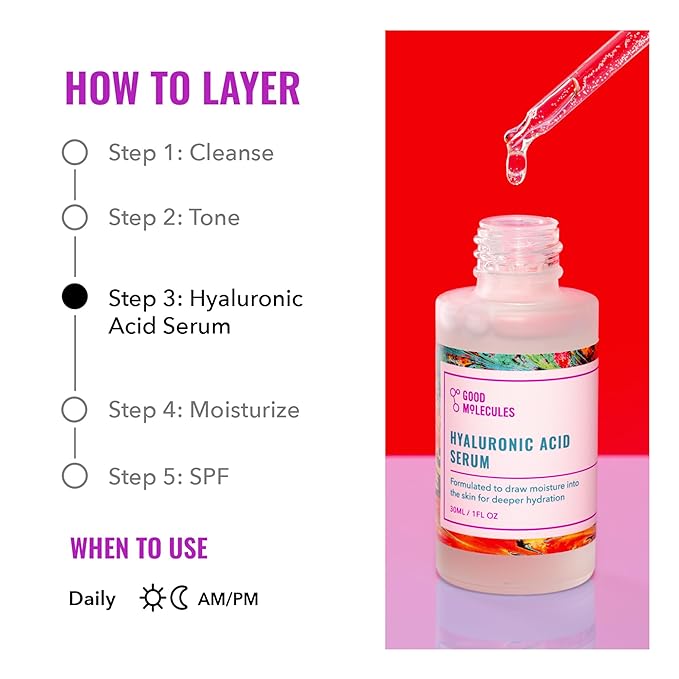 HOW TO LAYER

Step 1: Cleanse

Step 2: Tone

Step 3: Hyaluronic Acid Serum

Step 4: Moisturize

Step 5: SPF

WHEN TO USE

Daily AM/PM

GOOD MOLECULES

HYALURONIC ACID SERUM

Formulated to draw moisture into the skin for deeper hydration

30ML / 1FL OZ