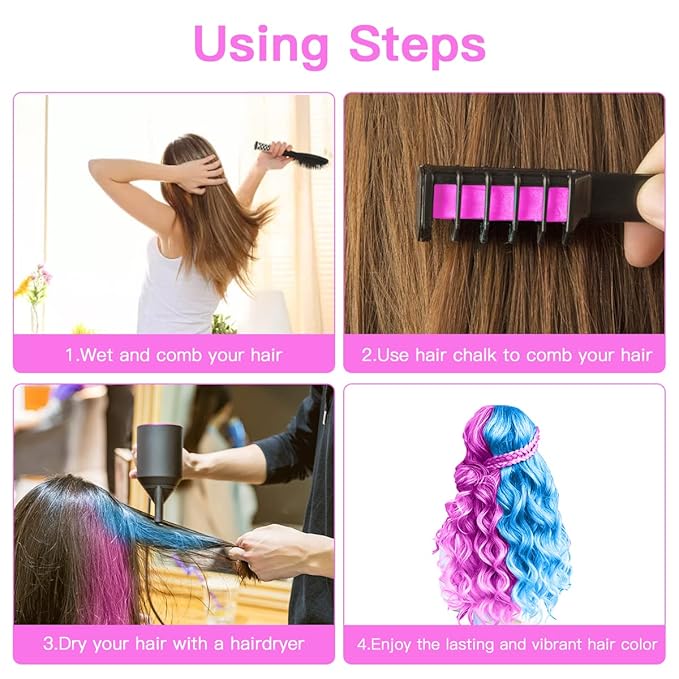 Using Steps

1.Wet and comb your hair

2.Use hair chalk to comb your hair

3.Dry your hair with a hairdryer

4.Enjoy the lasting and vibrant hair color