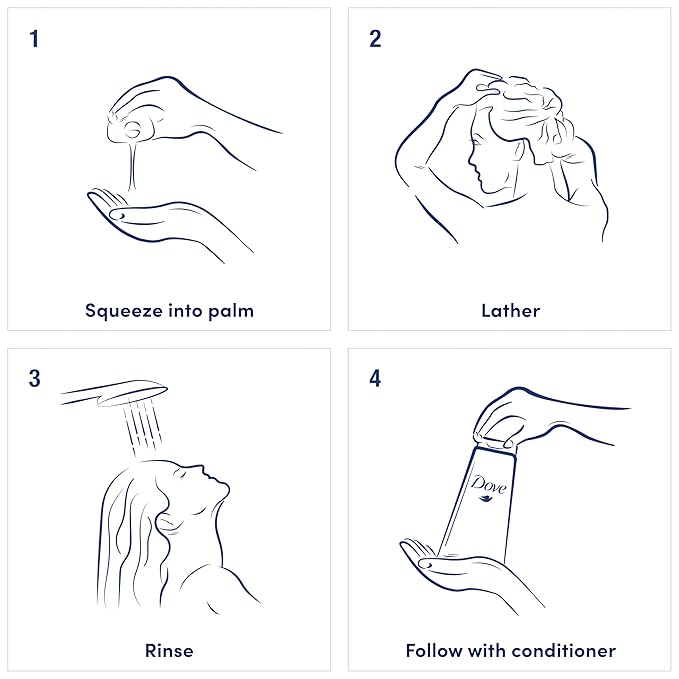 1

Squeeze into palm

2

Lather

3

Rinse

4

Dove

Follow with conditioner