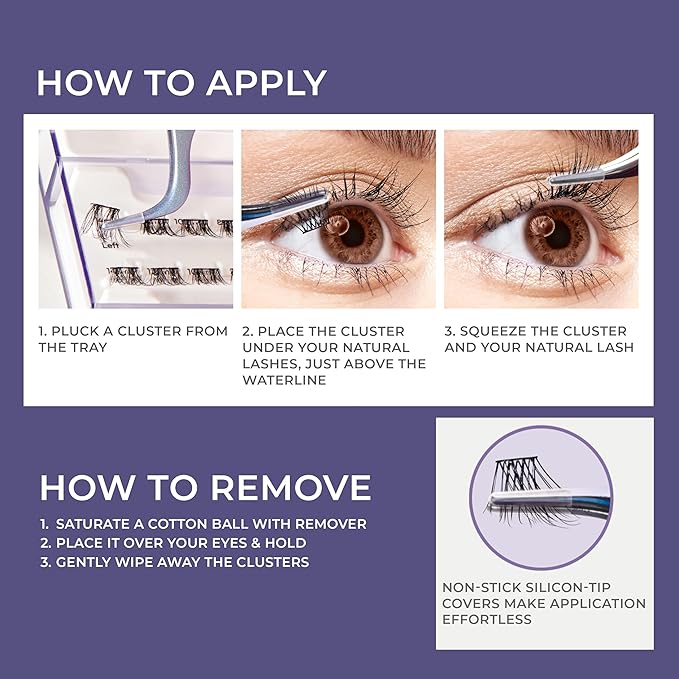 HOW TO APPLY

Left

1. PLUCK A CLUSTER FROM THE TRAY

2. PLACE THE CLUSTER UNDER YOUR NATURAL LASHES, JUST ABOVE THE WATERLINE

3. SQUEEZE THE CLUSTER AND YOUR NATURAL LASH

HOW TO REMOVE

1. SATURATE A COTTON BALL WITH REMOVER
2. PLACE IT OVER YOUR EYES & HOLD
3. GENTLY WIPE AWAY THE CLUSTERS

NON-STICK SILICON-TIP COVERS MAKE APPLICATION EFFORTLESS