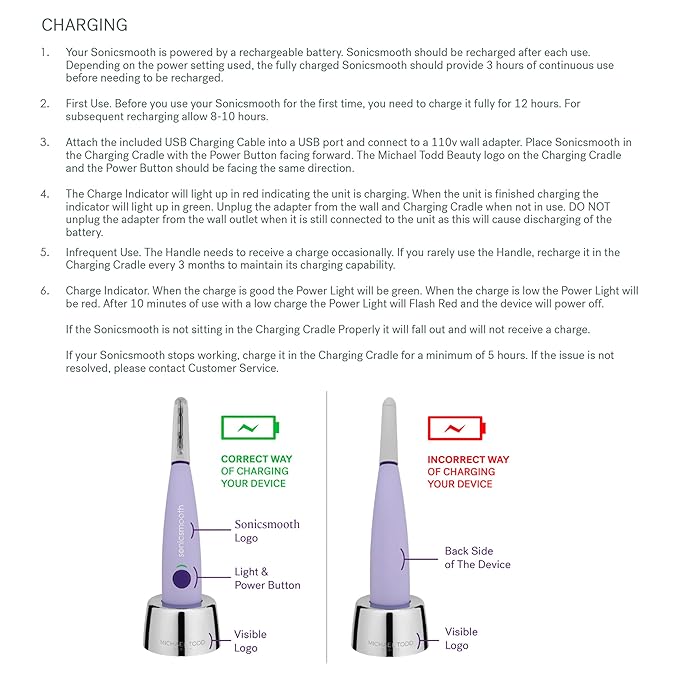 CHARGING

1. Your Sonicsmooth is powered by a rechargeable battery. Sonicsmooth should be recharged after each use. Depending on the power setting used, the fully charged Sonicsmooth should provide 3 hours of continuous use before needing to be recharged.

2. First Use. Before you use your Sonicsmooth for the first time, you need to charge it fully for 12 hours. For subsequent recharging allow 8-10 hours.

3. Attach the included USB Charging Cable into a USB port and connect to a 110v wall adapter. Place Sonicsmooth in the Charging Cradle with the Power Button facing forward. The Michael Todd Beauty logo on the Charging Cradle and the Power Button should be facing the same direction.

4. The Charge Indicator will light up in red indicating the unit is charging. When the unit is finished charging the indicator will light up in green. Unplug the adapter from the wall and Charging Cradle when not in use. DO NOT unplug the adapter from the wall outlet when it is still connected to the unit as this will cause discharging of the battery.

5. Infrequent Use. The Handle needs to receive a charge occasionally. If you rarely use the Handle, recharge it in the Charging Cradle every 3 months to maintain its charging capability.

6. Charge Indicator. When the charge is good the Power Light will be green. When the charge is low the Power Light will be red. After 10 minutes of use with a low charge the Power Light will Flash Red and the device will power off.

If the Sonicsmooth is not sitting in the Charging Cradle Properly it will fall out and will not receive a charge.

If your Sonicsmooth stops working, charge it in the Charging Cradle for a minimum of 5 hours. If the issue is not resolved, please contact Customer Service.

CORRECT WAY OF CHARGING YOUR DEVICE

sonicsmooth

Sonicsmooth Logo

Light & Power Button

MICHAEL TODD

Visible Logo

INCORRECT WAY OF CHARGING YOUR DEVICE

Back Side of The Device

MICHAEL TODD

Visible Logo