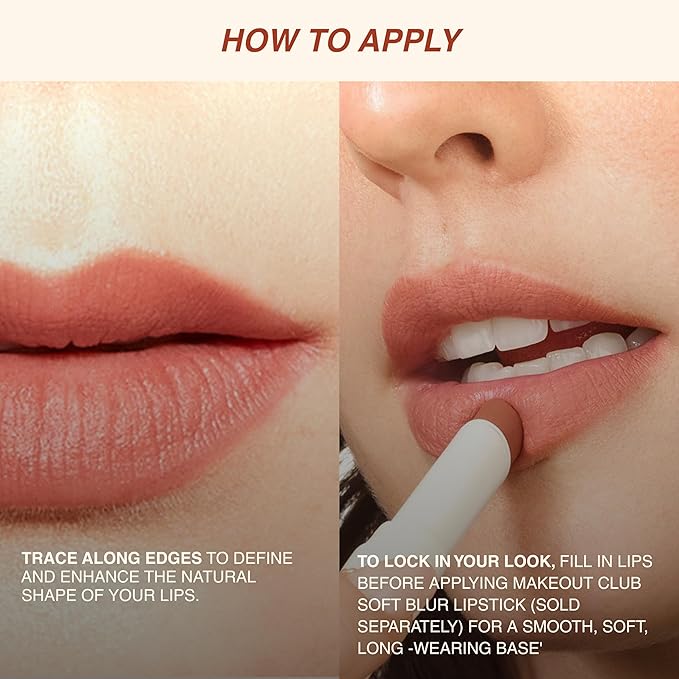 HOW TO APPLY

TRACE ALONG EDGES TO DEFINE AND ENHANCE THE NATURAL SHAPE OF YOUR LIPS.

TO LOCK IN YOUR LOOK, FILL IN LIPS BEFORE APPLYING MAKEOUT CLUB SOFT BLUR LIPSTICK (SOLD SEPARATELY) FOR A SMOOTH, SOFT, LONG -WEARING BASE'