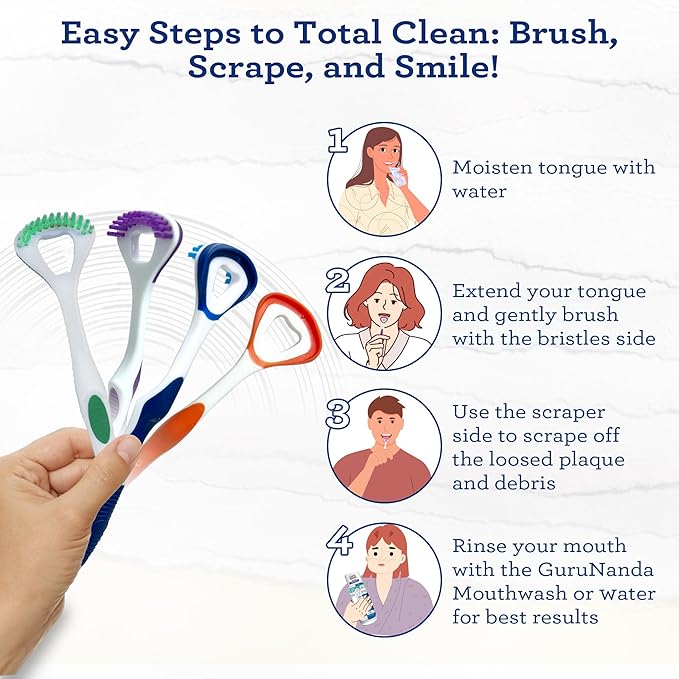 Easy Steps to Total Clean: Brush, Scrape, and Smile!

1
Moisten tongue with water

2
Extend your tongue and gently brush with the bristles side

3
Use the scraper side to scrape off the loosed plaque and debris

4
Rinse your mouth with the GuruNanda Mouthwash or water for best results