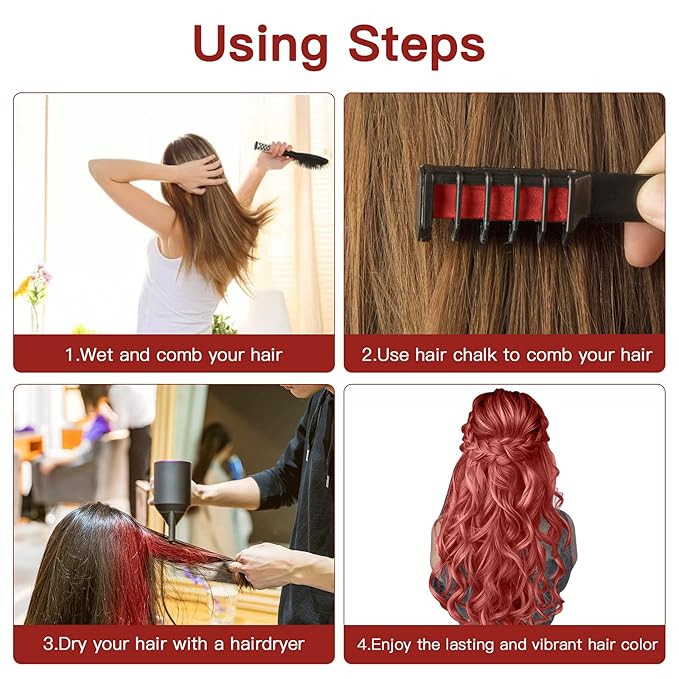 Using Steps

1.Wet and comb your hair

2.Use hair chalk to comb your hair

3.Dry your hair with a hairdryer

4.Enjoy the lasting and vibrant hair color