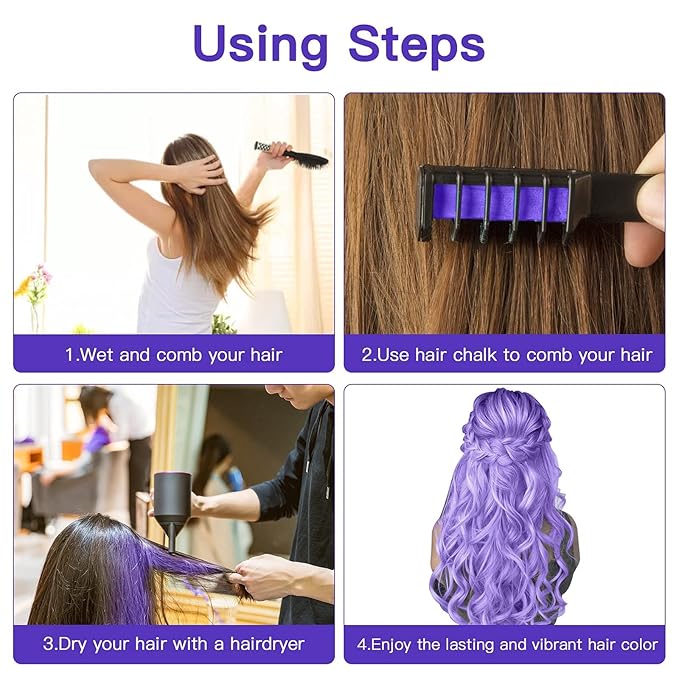 Using Steps

1.Wet and comb your hair

2.Use hair chalk to comb your hair

3.Dry your hair with a hairdryer

4.Enjoy the lasting and vibrant hair color