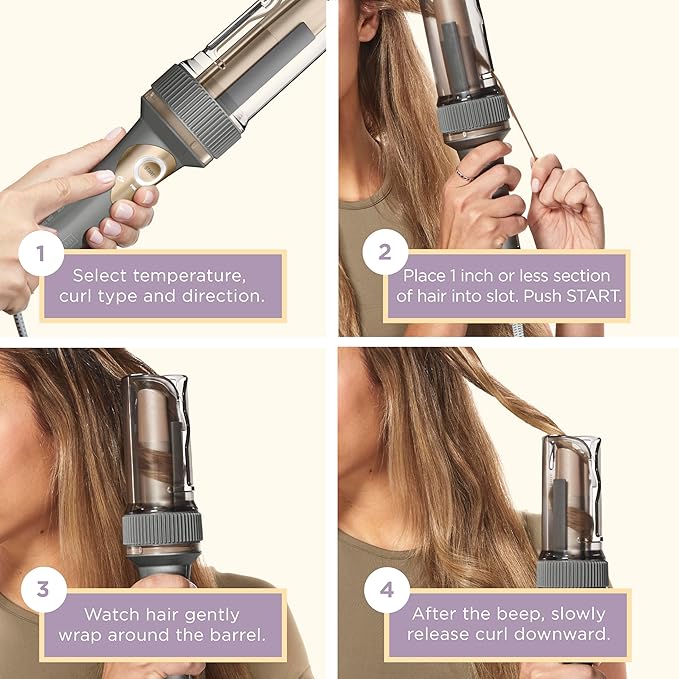 1
Select temperature, curl type and direction.

2
Place 1 inch or less section of hair into slot. Push START.

3
Watch hair gently wrap around the barrel.

4
After the beep, slowly release curl downward.