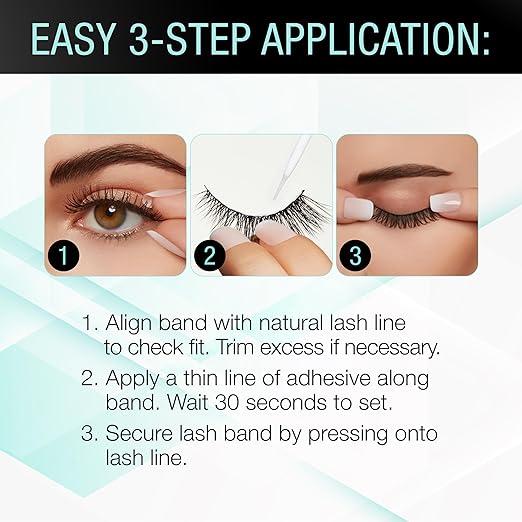 EASY 3-STEP APPLICATION:

1

2

3

1. Align band with natural lash line to check fit. Trim excess if necessary.

2. Apply a thin line of adhesive along band. Wait 30 seconds to set.

3. Secure lash band by pressing onto lash line.